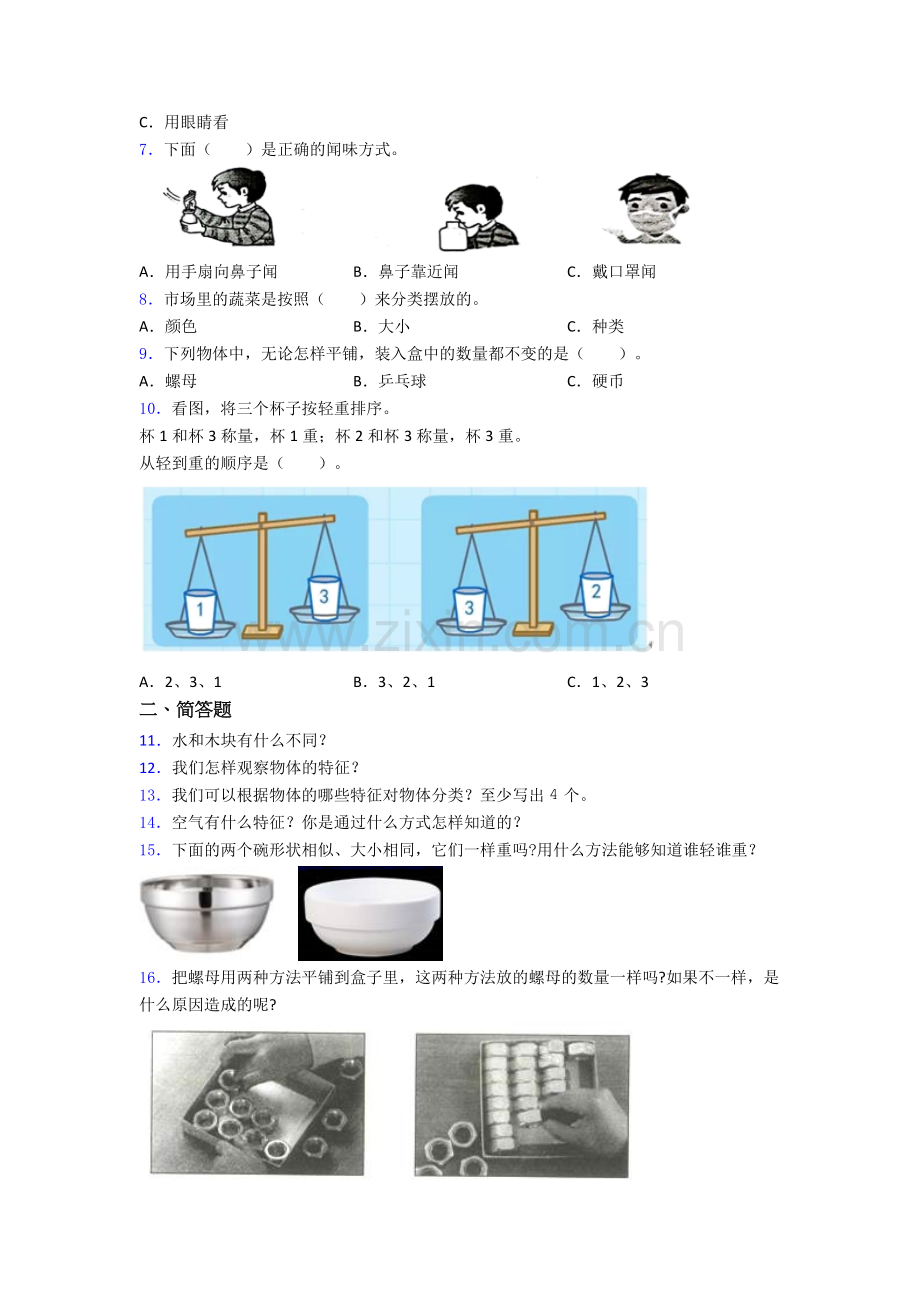 C．用眼睛看

7．下面（　　）是正确的闻味方式。

A．用手扇向鼻子闻　　B．鼻子靠近闻　　C．戴口罩闻

8．市场里的蔬菜是按照（　　）来分类摆放的。

A．颜色　　B．大小　　C．种类

9．下列物体中，无论怎样平铺，装入盒中的数量都不变的是（　　）。

A．螺母　　B．乒乓球　　C．硬币

10．看图，将三个杯子按轻重排序。

杯 1 和杯 3 称量，杯 1 重；杯 2 和杯 3 称量，杯 3 重。

从轻到重的顺序是（　　）。

1　3　3　2

www.zixin.com.cn

A．2、3、1　　B．3、2、1　　C．1、2、3

二、简答题

11．水和木块有什么不同？

12．我们怎样观察物体的特征？

13．我们可以根据物体的哪些特征对物体分类？至少写出 4 个。

14．空气有什么特征？你是通过什么方式怎样知道的？

15．下面的两个碗形状相似、大小相同，它们一样重吗?用什么方法能够知道谁轻谁重？

16．把螺母用两种方法平铺到盒子里，这两种方法放的螺母的数量一样吗?如果不一样，是什么原因造成的呢?