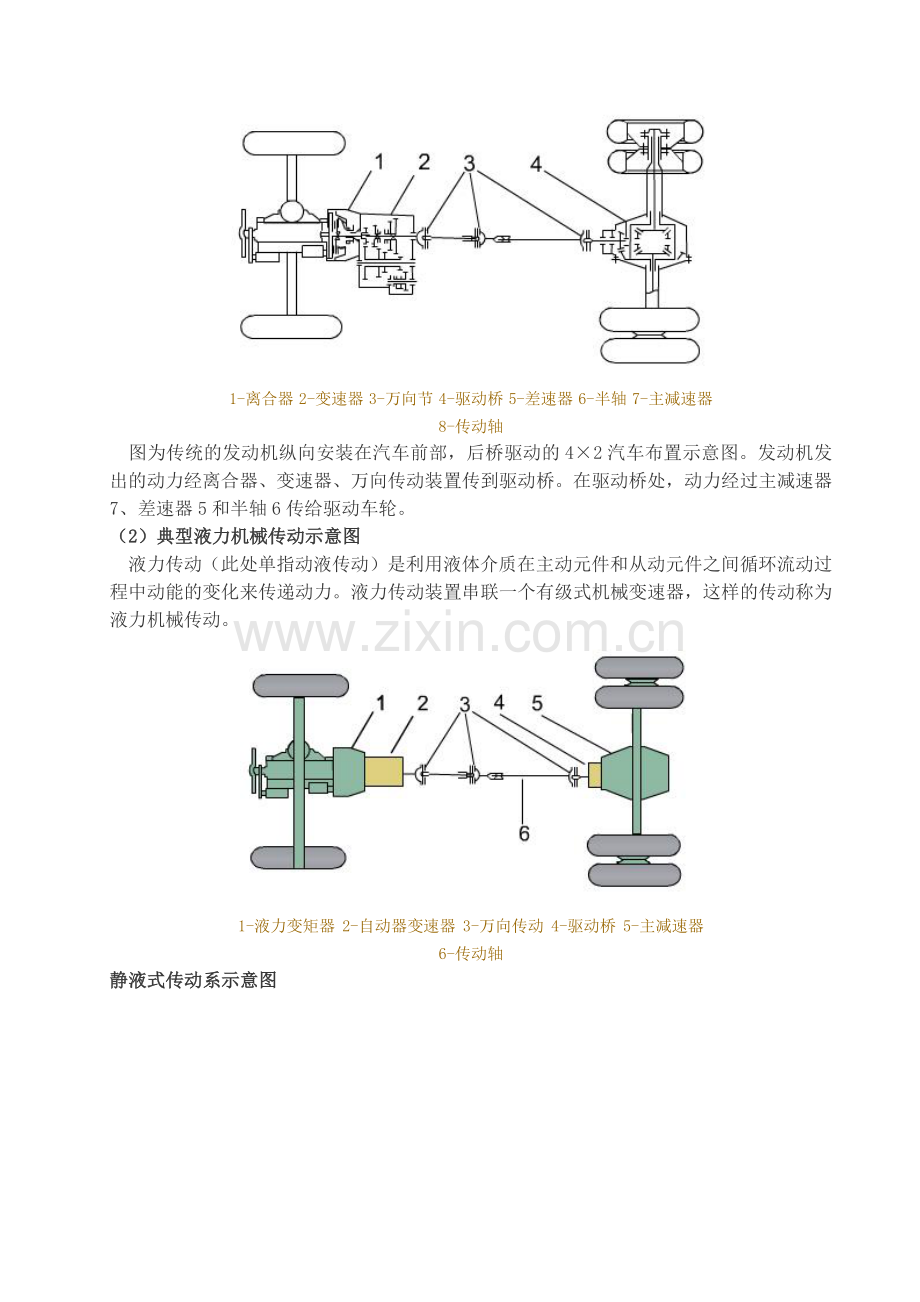 1 2 3 4

1-离合器 2-变速器 3-万向节 4-驱动桥 5-差速器 6-半轴 7-主减速器 8-传动轴

图为传统的发动机纵向安装在汽车前部，后桥驱动的 4×2 汽车布置示意图。发动机发出的动力经离合器、变速器、万向传动装置传到驱动桥。在驱动桥处，动力经过主减速器 7、差速器 5 和半轴 6 传给驱动车轮。

（2）典型液力机械传动示意图

液力传动（此处单指动液传动）是利用液体介质在主动元件和从动元件之间循环流动过程中动能的变化来传递动力。液力传动装置串联一个有级式机械变速器，这样的传动称为液力机械传动。

www.zixin.com.cn

1 2 3 4 5 6

1-液力变矩器 2-自动器变速器 3-万向传动 4-驱动桥 5-主减速器 6-传动轴

静液式传动系示意图