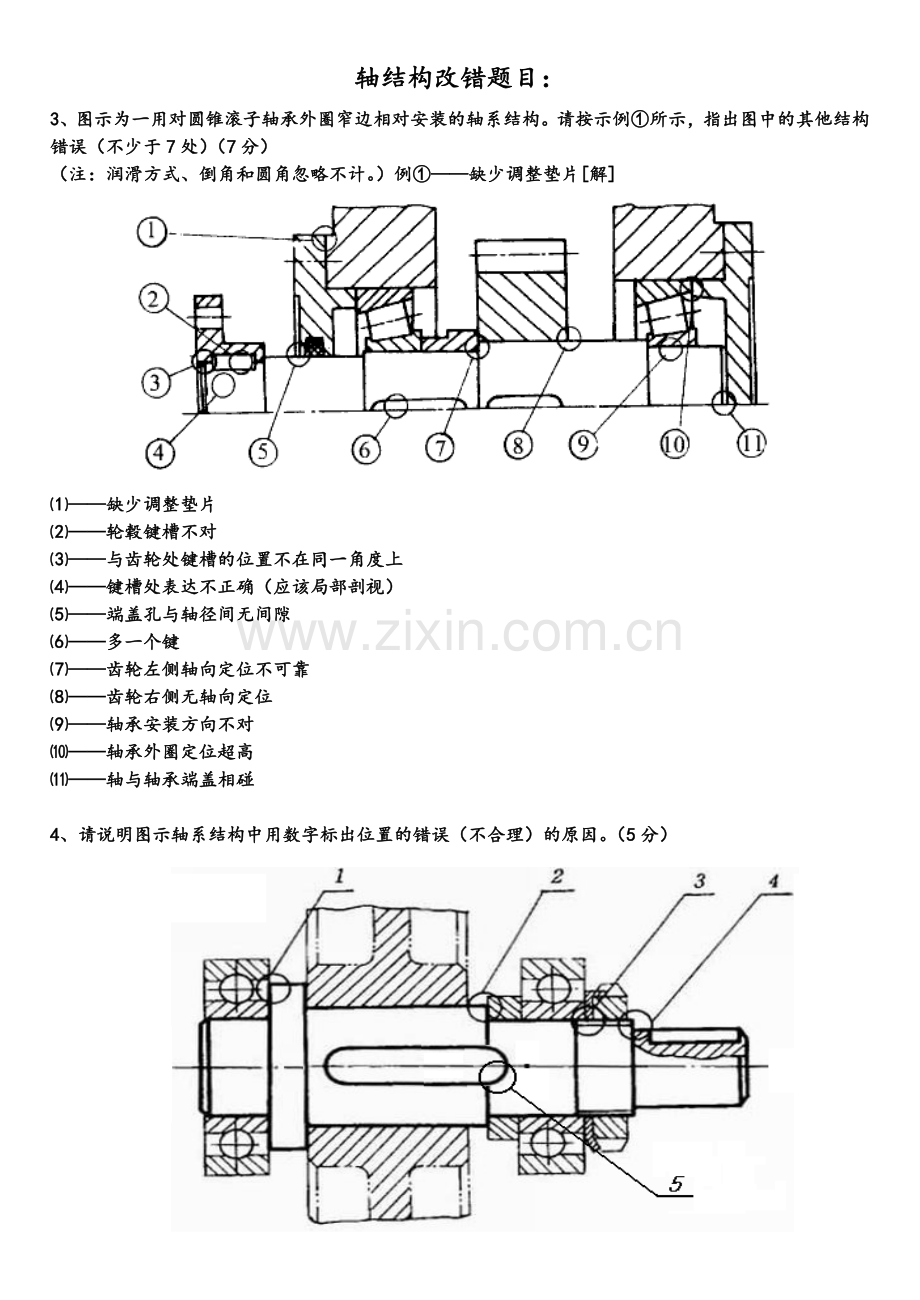 轴结构改错题目：

3、图示为一用对圆锥滚子轴承外圈窄边相对安装的轴系结构。请按示例①所示，指出图中的其他结构错误（不少于 7 处）（7 分）
（注：润滑方式、倒角和圆角忽略不计。）例①——缺少调整垫片[解]

①
②
③
④
⑤
⑥
⑦
⑧
⑨
⑩
⑪

⑴——缺少调整垫片
⑵——轮毂键槽不对
⑶——与齿轮处键槽的位置不在同一角度上
⑷——键槽处表达不正确（应该局部剖视）
⑸——端盖孔与轴径间无间隙
⑹——多一个键
⑺——齿轮左侧轴向定位不可靠
⑻——齿轮右侧无轴向定位
⑼——轴承安装方向不对
⑽——轴承外圈定位超高
⑾——轴与轴承端盖相碰

www.zixin.com.cn

4、请说明图示轴系结构中用数字标出位置的错误（不合理）的原因。（5 分）

1
2
3
4
5