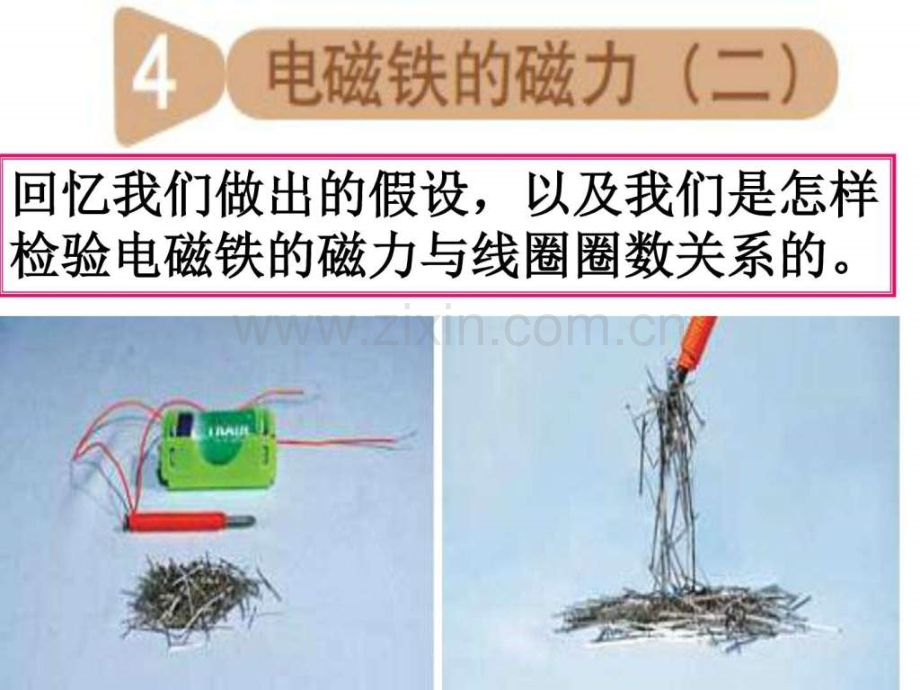 4 电磁铁的磁力（二）

回忆我们做出的假设，以及我们是怎样检验电磁铁的磁力与线圈圈数关系的。

www.zixin.com.cn