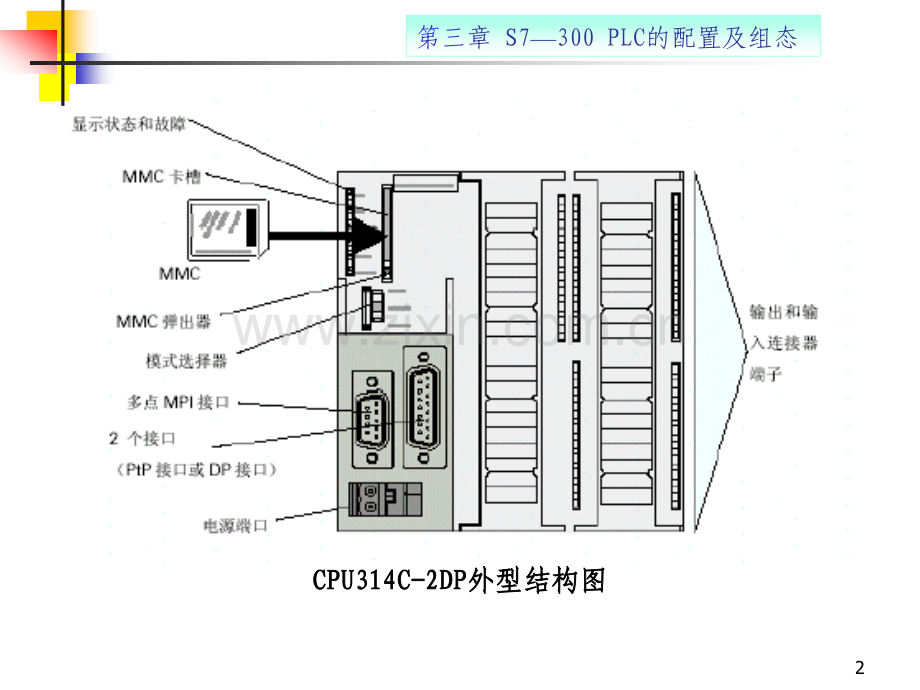 第三章 S7—300 PLC的配置及组态

显示状态和故障

MMC 卡槽

MMC

MMC 弹出器

模式选择器

多点 MPI 接口

2 个接口

（PtP 接口或 DP 接口）

电源端口

输出和输入连接器端子

www.zixin.com.cn

CPU314C-2DP外型结构图

2