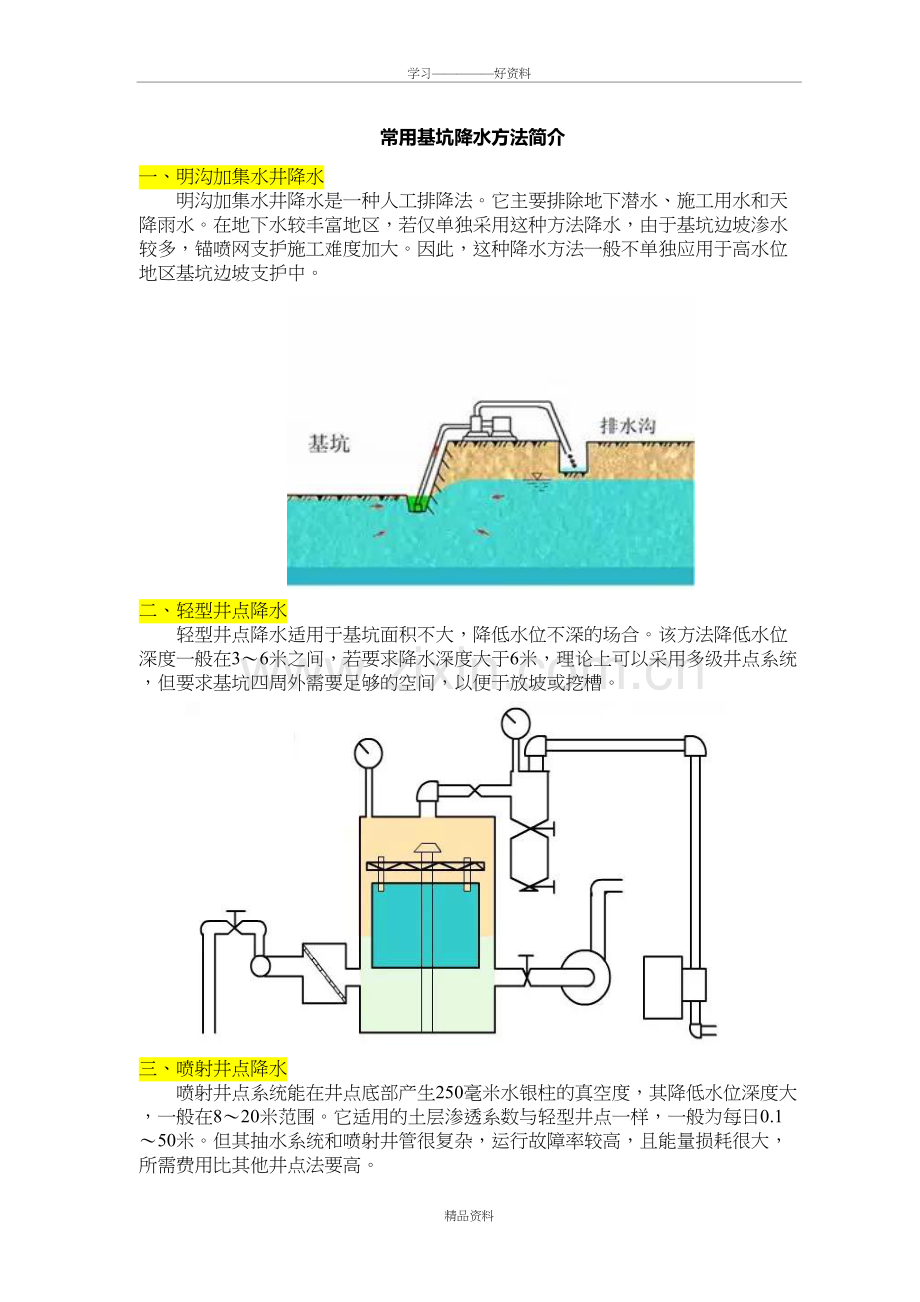 学习————好资料

常用基坑降水方法简介

一、明沟加集水井降水

明沟加集水井降水是一种人工排降法。它主要排除地下潜水、施工用水和天降雨水。在地下水较丰富地区，若仅单独采用这种方法降水，由于基坑边坡渗水较多，锚喷网支护施工难度加大。因此，这种降水方法一般不单独应用于高水位地区基坑边坡支护中。

基坑

排水沟

二、轻型井点降水

轻型井点降水适用于基坑面积不大，降低水位不深的场合。该方法降低水位深度一般在3～6米之间，若要求降水深度大于6米，理论上可以采用多级井点系统，但要求基坑四周外需要足够的空间，以便于放坡或挖槽。

三、喷射井点降水

喷射井点系统能在井点底部产生250毫米水银柱的真空度，其降低水位深度大，一般在8～20米范围。它适用的土层渗透系数与轻型井点一样，一般为每日0.1～50米。但其抽水系统和喷射井管很复杂，运行故障率较高，且能量损耗很大，所需费用比其他井点法要高。

精品资料