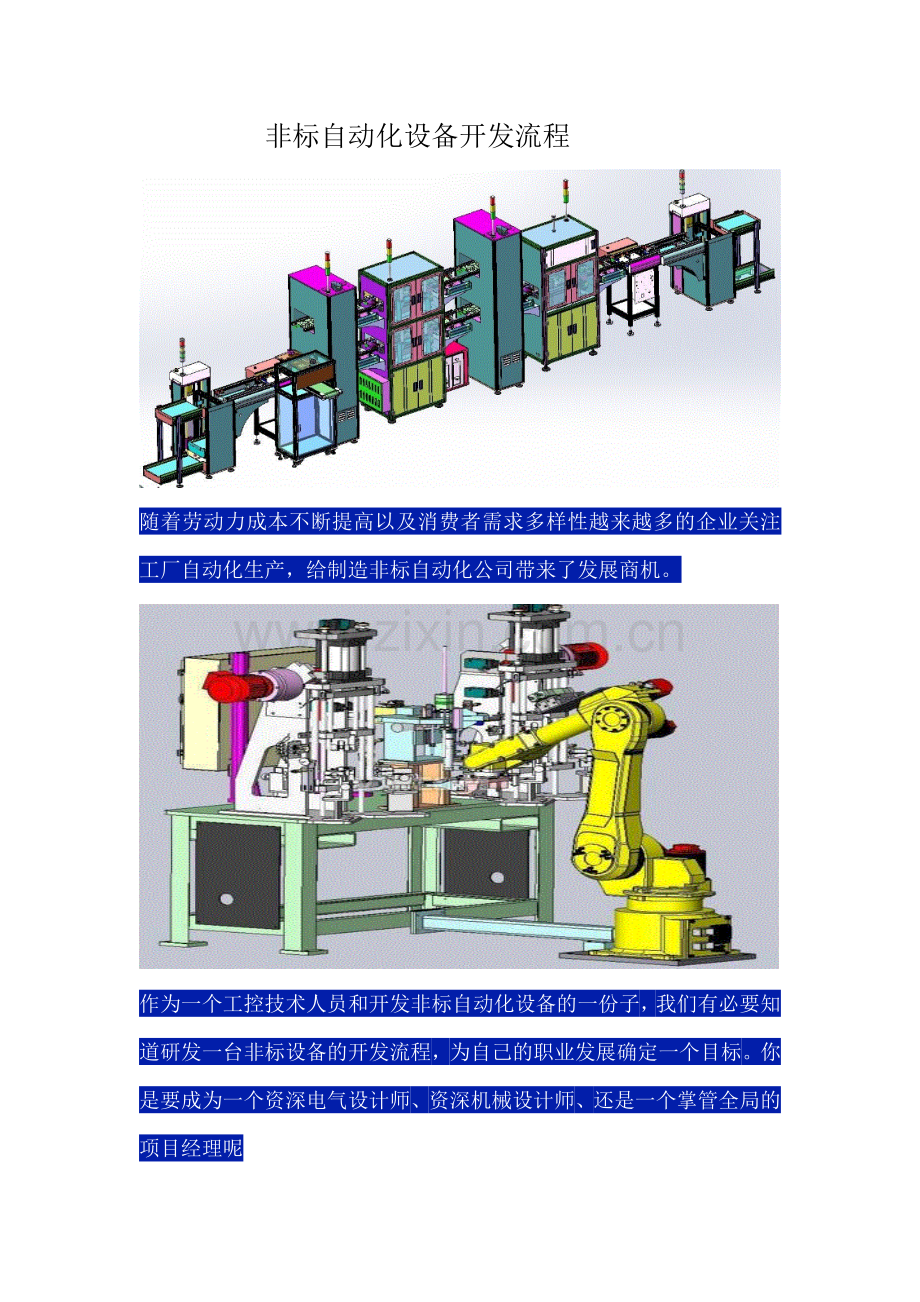 非标自动化设备开发流程

随着劳动力成本不断提高以及消费者需求多样性越来越多的企业关注工厂自动化生产，给制造非标自动化公司带来了发展商机。

www.zixin.com.cn

作为一个工控技术人员和开发非标自动化设备的一份子，我们有必要知道研发一台非标设备的开发流程，为自己的职业发展确定一个目标。你是要成为一个资深电气设计师、资深机械设计师、还是一个掌管全局的项目经理呢