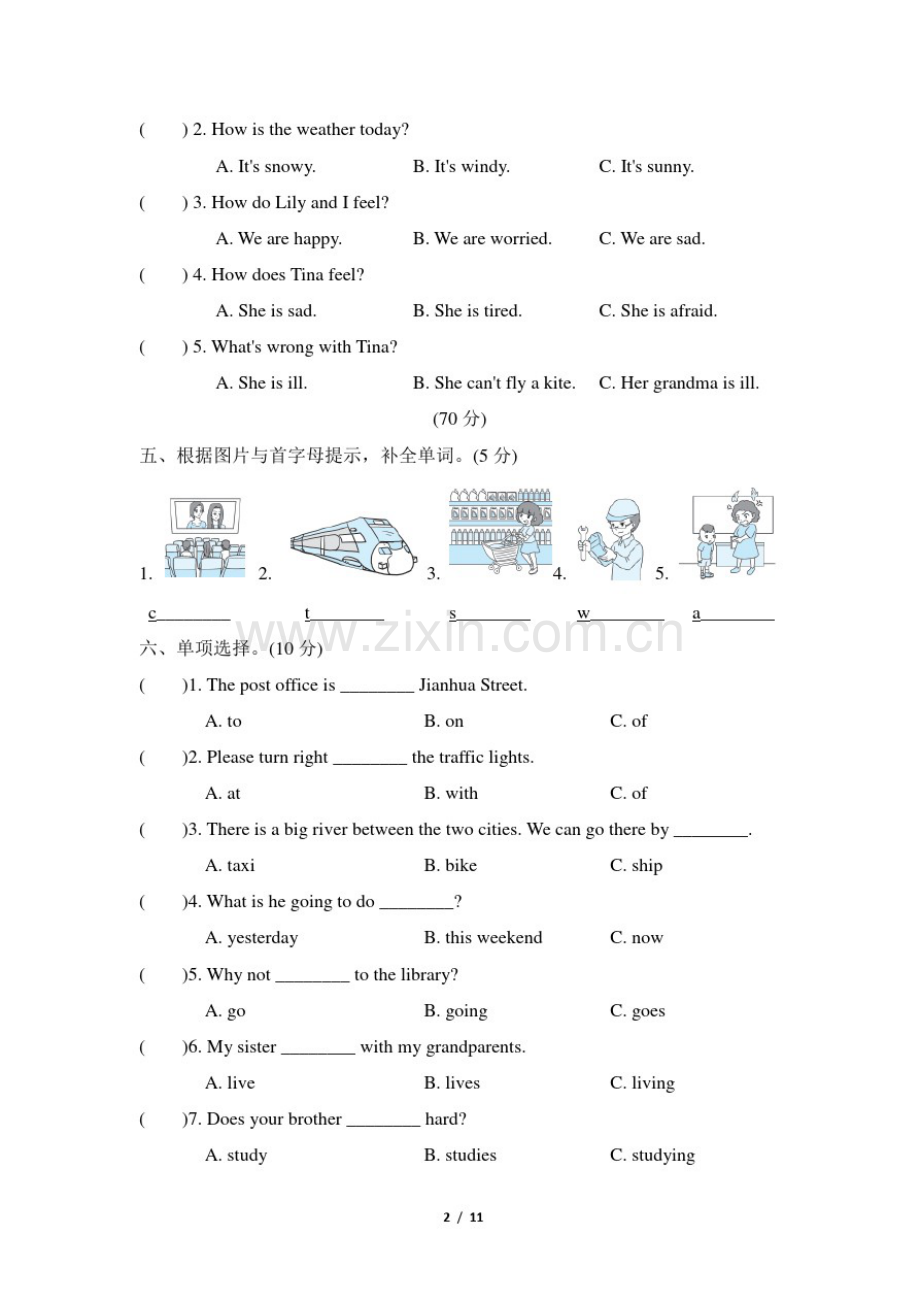 (　　) 2. How is the weather today?

A. It's snowy.　　B. It's windy.　　C. It's sunny.

(　　) 3. How do Lily and I feel?

A. We are happy.　　B. We are worried.　　C. We are sad.

(　　) 4. How does Tina feel?

A. She is sad.　　B. She is tired.　　C. She is afraid.

(　　) 5. What's wrong with Tina?

A. She is ill.　　B. She can't fly a kite.　　C. Her grandma is ill.

(70 分)

五、根据图片与首字母提示，补全单词。(5 分)

1.　　2.　　3.　　4.　　5.

c________　　t________　　s________　　w________　　a________

www.zixin.com.cn

六、单项选择。(10 分)

(　　)1. The post office is ________ Jianhua Street.

A. to　　B. on　　C. of

(　　)2. Please turn right ________ the traffic lights.

A. at　　B. with　　C. of

(　　)3. There is a big river between the two cities. We can go there by ________.

A. taxi　　B. bike　　C. ship

(　　)4. What is he going to do ________?

A. yesterday　　B. this weekend　　C. now

(　　)5. Why not ________ to the library?

A. go　　B. going　　C. goes

(　　)6. My sister ________ with my grandparents.

A. live　　B. lives　　C. living

(　　)7. Does your brother ________ hard?

A. study　　B. studies　　C. studying

2 / 11