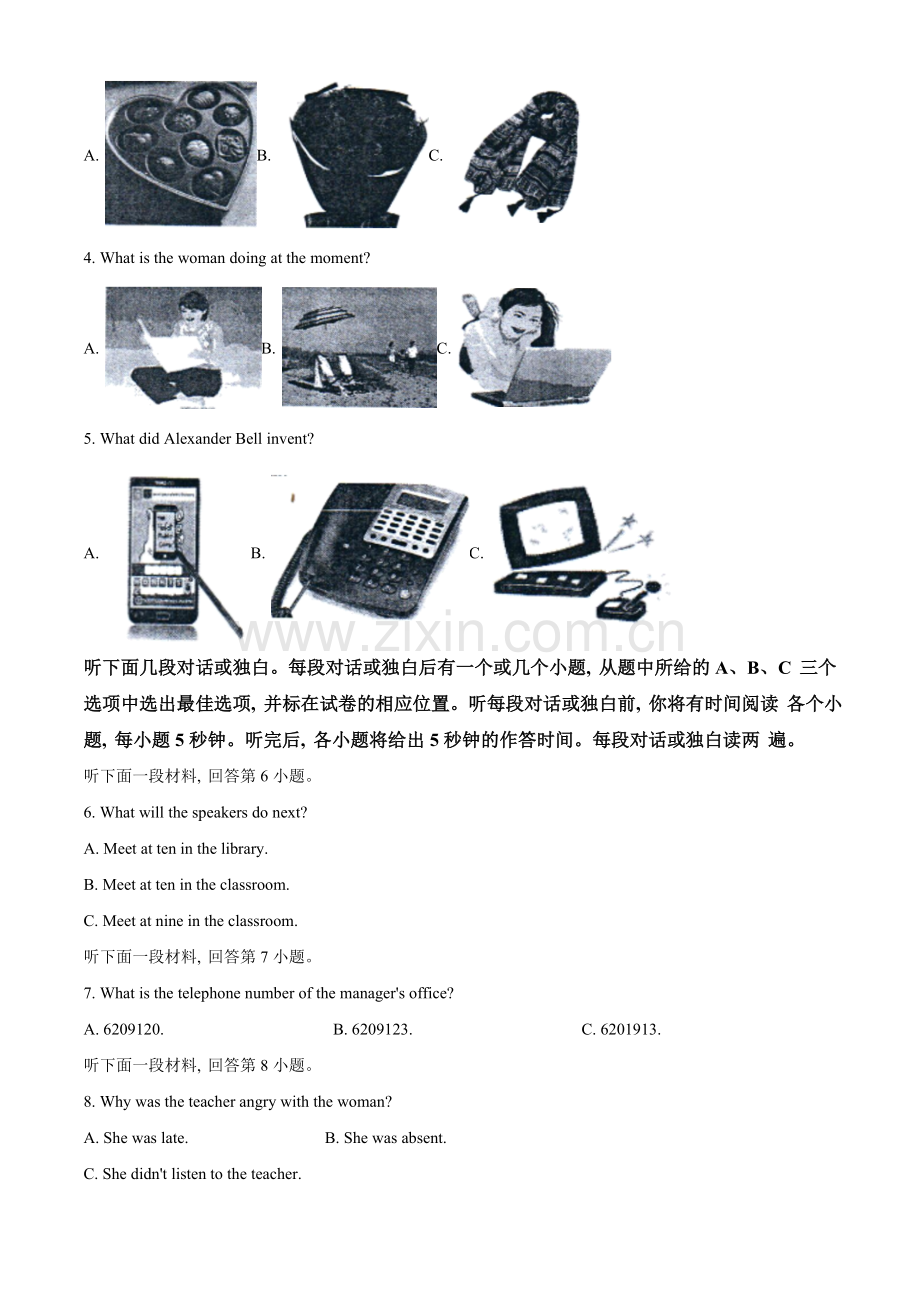 A.  B.  C.

4. What is the woman doing at the moment?

A.  B.  C.

5. What did Alexander Bell invent?

A.  B.  C.

www.zixin.com.cn

听下面几段对话或独白。每段对话或独白后有一个或几个小题, 从题中所给的 A、B、C 三个选项中选出最佳选项, 并标在试卷的相应位置。听每段对话或独白前, 你将有时间阅读 各个小题, 每小题 5 秒钟。听完后, 各小题将给出 5 秒钟的作答时间。每段对话或独白读两 遍。

听下面一段材料, 回答第 6 小题。

6. What will the speakers do next?

A. Meet at ten in the library.

B. Meet at ten in the classroom.

C. Meet at nine in the classroom.

听下面一段材料, 回答第 7 小题。

7. What is the telephone number of the manager's office?

A. 6209120.  B. 6209123.  C. 6201913.

听下面一段材料, 回答第 8 小题。

8. Why was the teacher angry with the woman?

A. She was late.  B. She was absent.

C. She didn't listen to the teacher.