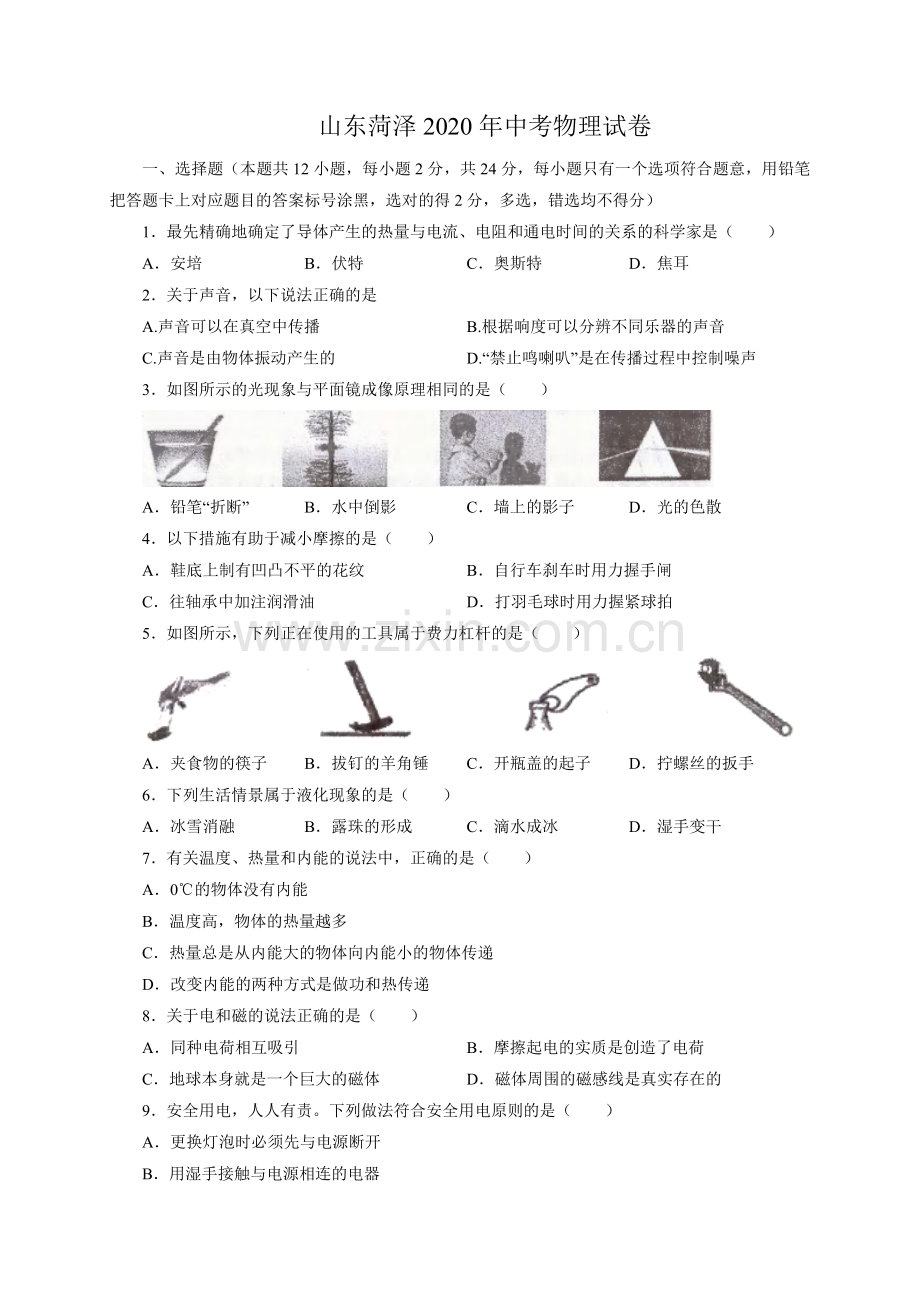 山东菏泽 2020 年中考物理试卷

一、选择题（本题共 12 小题，每小题 2 分，共 24 分，每小题只有一个选项符合题意，用铅笔把答题卡上对应题目的答案标号涂黑，选对的得 2 分，多选，错选均不得分）

1．最先精确地确定了导体产生的热量与电流、电阻和通电时间的关系的科学家是（　　）

A．安培　　B．伏特　　C．奥斯特　　D．焦耳

2．关于声音，以下说法正确的是

A.声音可以在真空中传播　　B.根据响度可以分辨不同乐器的声音

C.声音是由物体振动产生的　　D.“禁止鸣喇叭”是在传播过程中控制噪声

3．如图所示的光现象与平面镜成像原理相同的是（　　）

A．铅笔“折断”　　B．水中倒影　　C．墙上的影子　　D．光的色散

4．以下措施有助于减小摩擦的是（　　）

A．鞋底上制有凹凸不平的花纹　　B．自行车刹车时用力握手闸

C．往轴承中加注润滑油　　D．打羽毛球时用力握紧球拍

5．如图所示，下列正在使用的工具属于费力杠杆的是（　　）

www.zixin.com.cn

A．夹食物的筷子　　B．拔钉的羊角锤　　C．开瓶盖的起子　　D．拧螺丝的扳手

6．下列生活情景属于液化现象的是（　　）

A．冰雪消融　　B．露珠的形成　　C．滴水成冰　　D．湿手变干

7．有关温度、热量和内能的说法中，正确的是（　　）

A．0℃的物体没有内能

B．温度高，物体的热量越多

C．热量总是从内能大的物体向内能小的物体传递

D．改变内能的两种方式是做功和热传递

8．关于电和磁的说法正确的是（　　）

A．同种电荷相互吸引　　B．摩擦起电的实质是创造了电荷

C．地球本身就是一个巨大的磁体　　D．磁体周围的磁感线是真实存在的

9．安全用电，人人有责。下列做法符合安全用电原则的是（　　）

A．更换灯泡时必须先与电源断开

B．用湿手接触与电源相连的电器